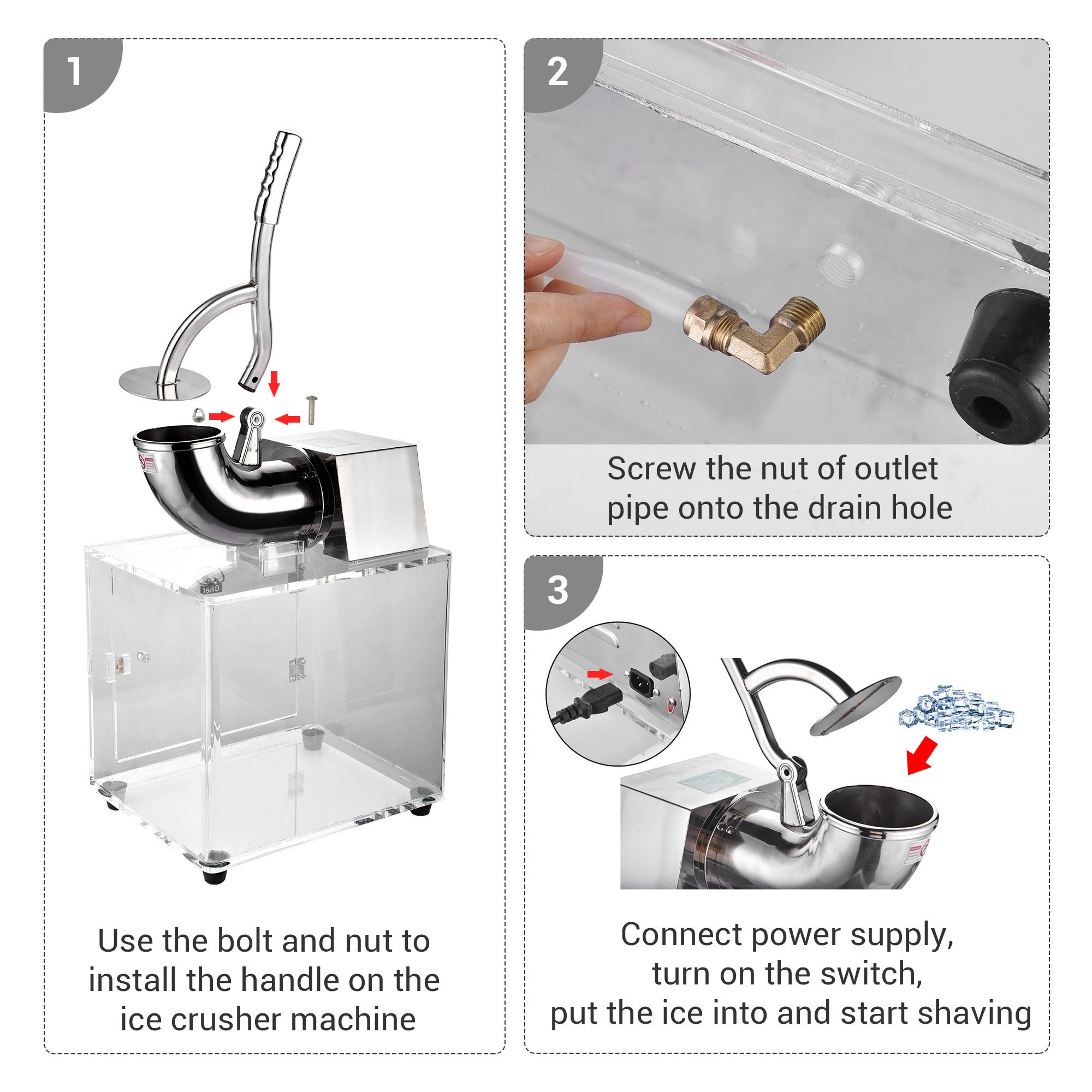 1

Use the bolt and nut to install the handle on the ice crusher machine

2

Screw the nut of outlet pipe onto the drain hole

3

Connect power supply, turn on the switch, put the ice into and start shaving